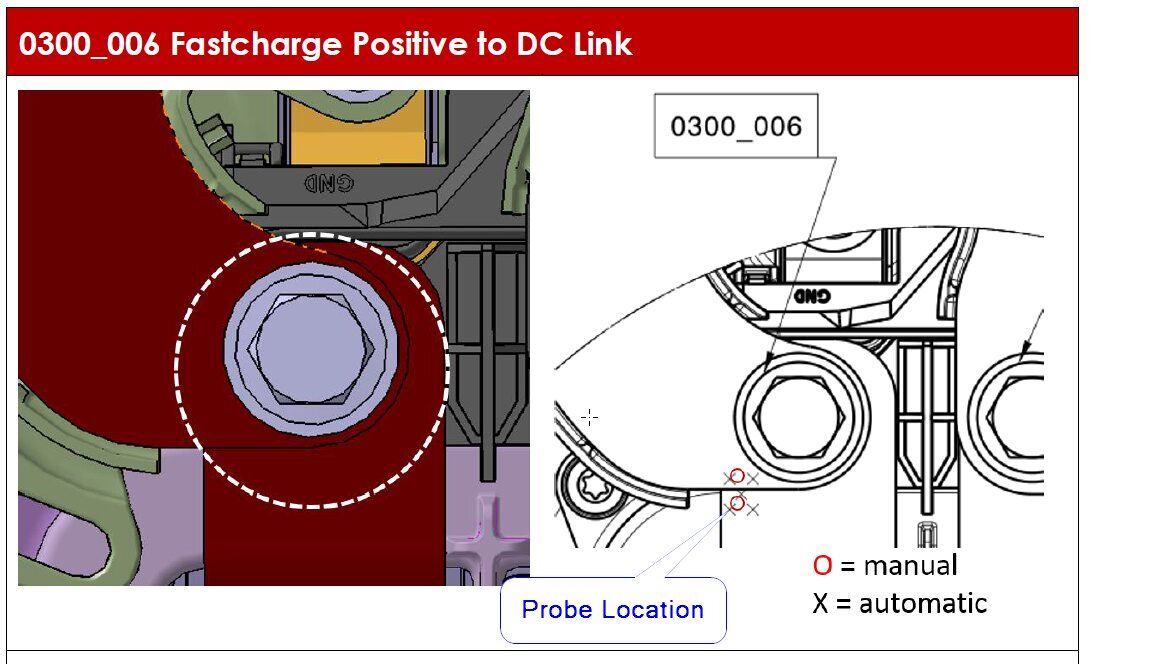 0300_006 Fastcharge Positive to DC Link

GND

0300_006

GND

Probe Location

O = manual
X = automatic