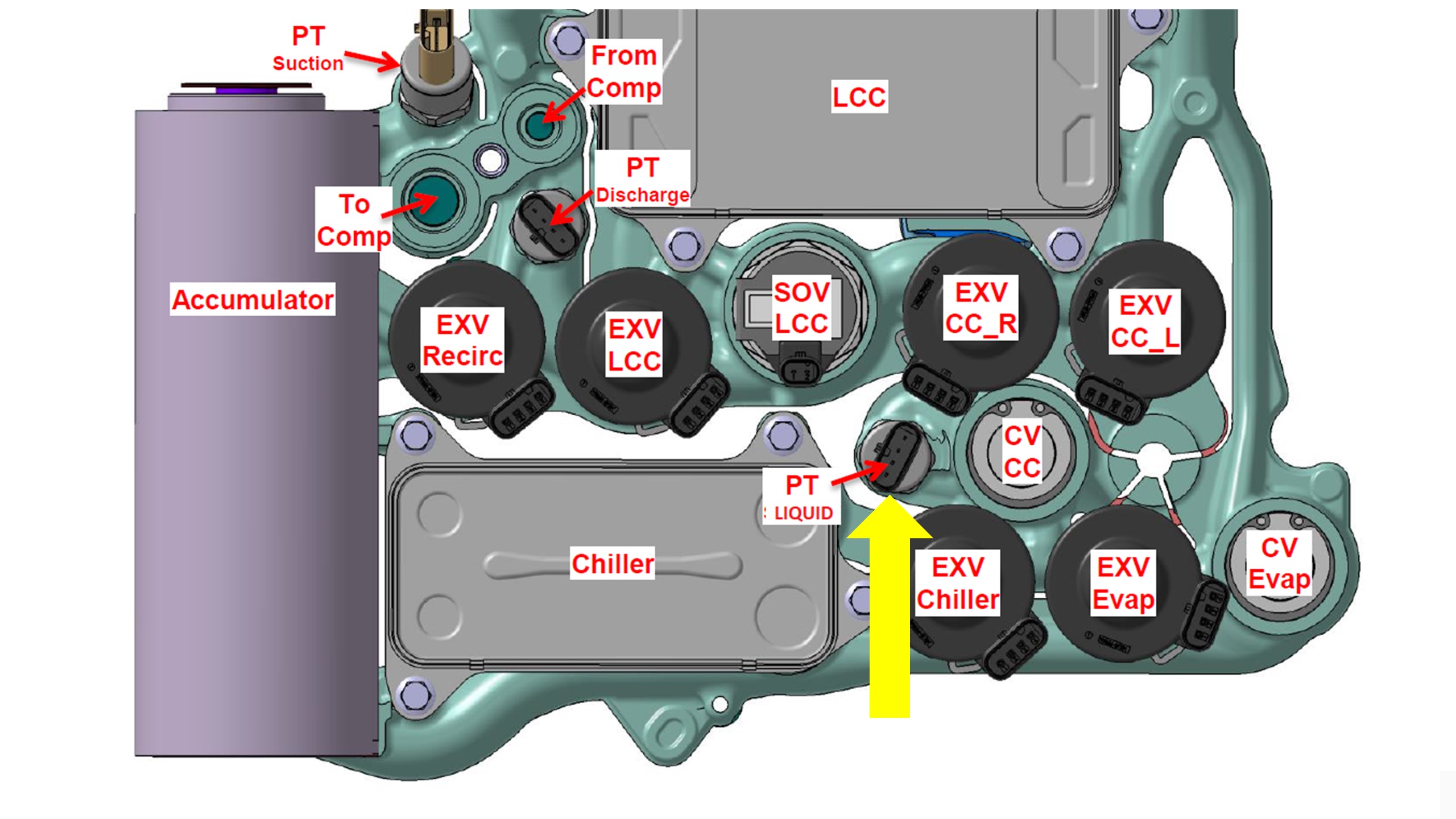 PT Suction

From Comp

LCC

PT Discharge

To Comp

Accumulator

EXV Recirc

EXV LCC

SOV LCC

EXV CC_R

EXV CC_L

CV CC

PT LIQUID

Chiller

EXV Chiller

EXV Evap

CV Evap