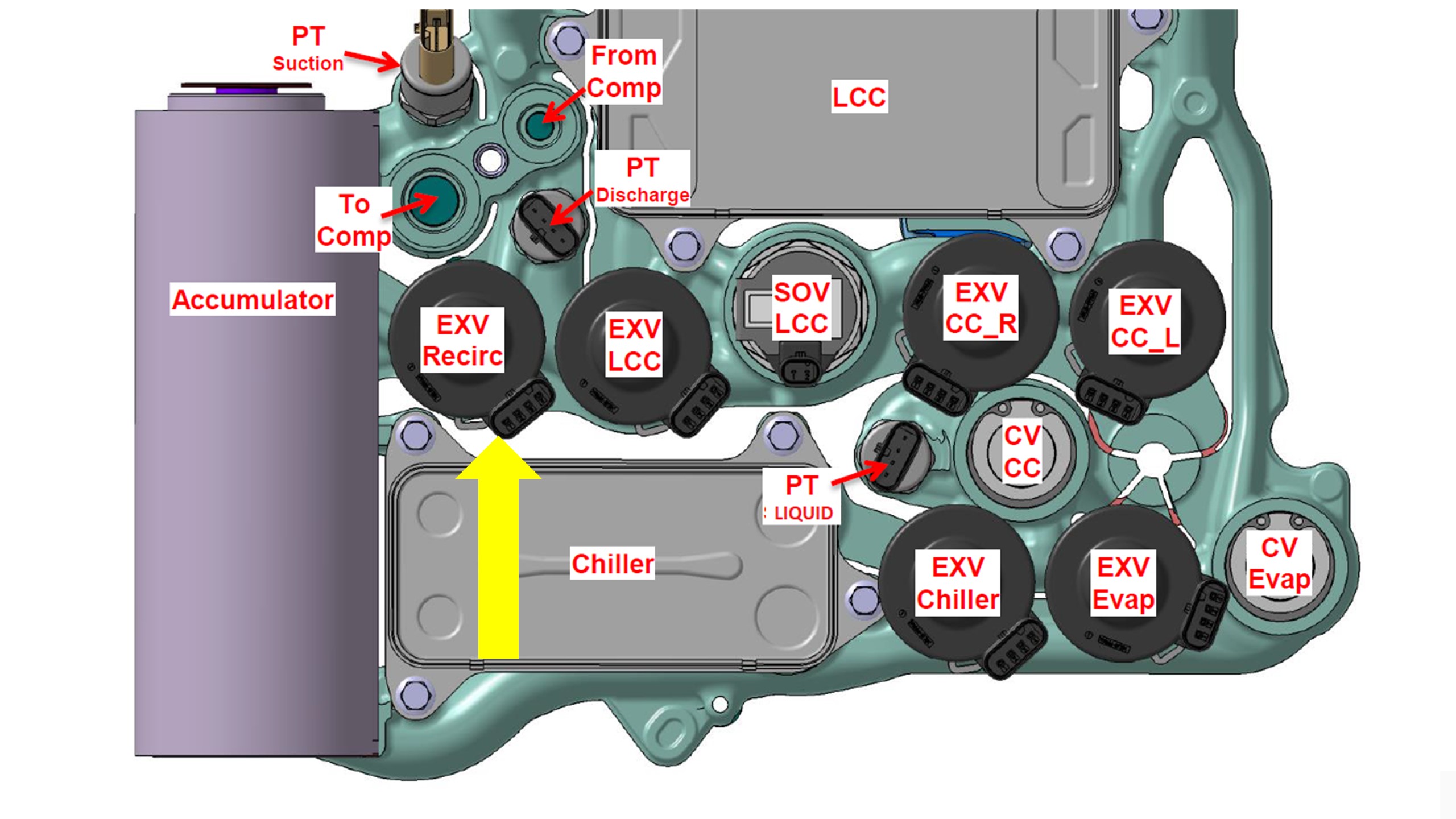 PT
Suction

From
Comp

LCC

PT
Discharge

To
Comp

Accumulator

EXV
Recirc

EXV
LCC

SOV
LCC

EXV
CC_R

EXV
CC_L

CV
CC

PT
LIQUID

Chiller

EXV
Chiller

EXV
Evap

CV
Evap