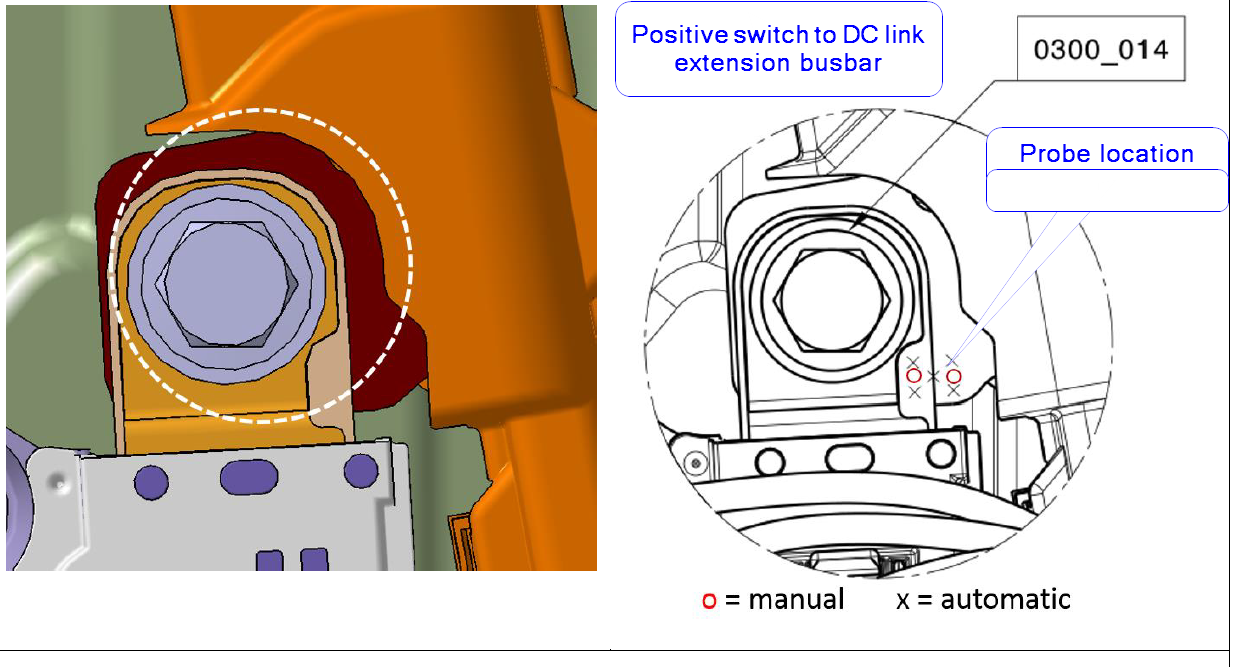 Positive switch to DC link extension busbar

0300_014

Probe location

o = manual x = automatic