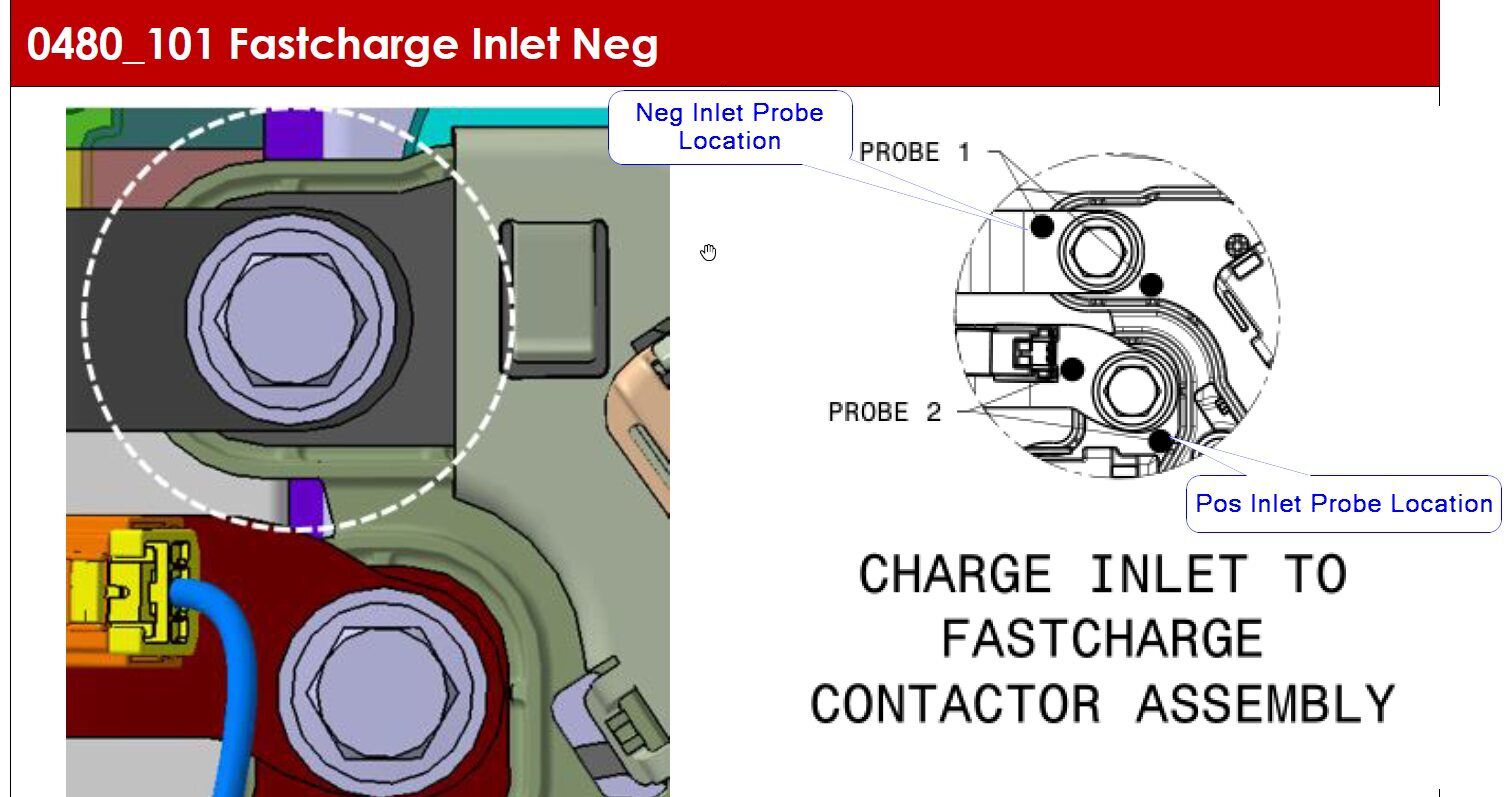 0480_101 Fastcharge Inlet Neg

Neg Inlet Probe Location

PROBE 1

PROBE 2

Pos Inlet Probe Location

CHARGE INLET TO FASTCHARGE CONTACTOR ASSEMBLY