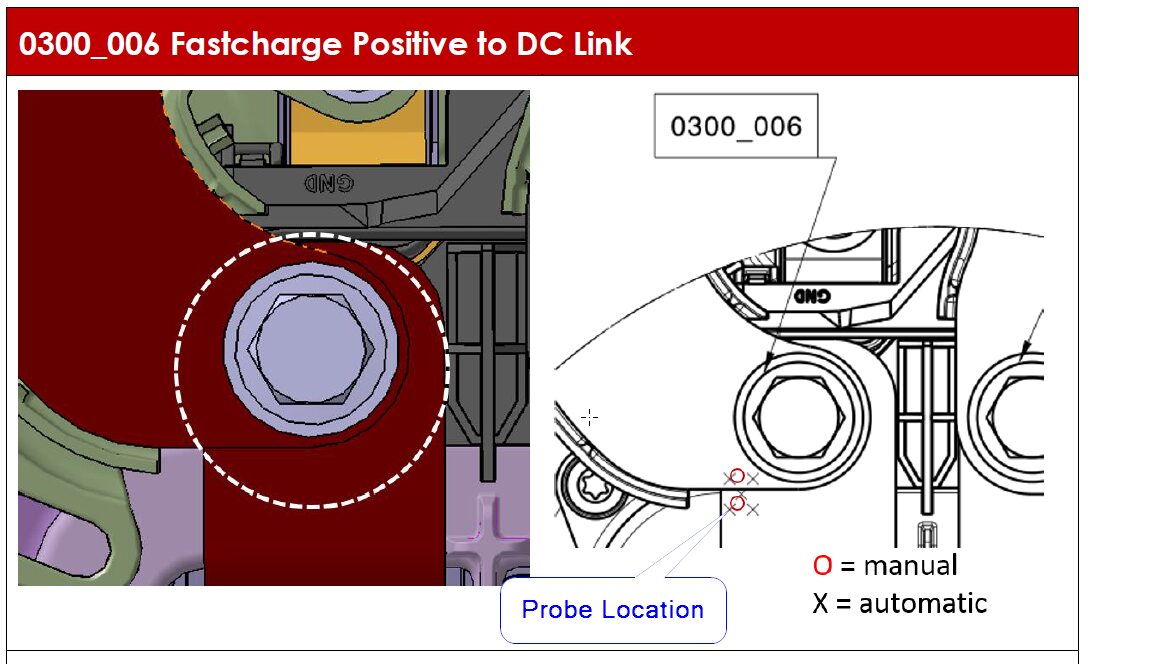 0300_006 Fastcharge Positive to DC Link

GND

0300_006

GND

Probe Location

O = manual
X = automatic