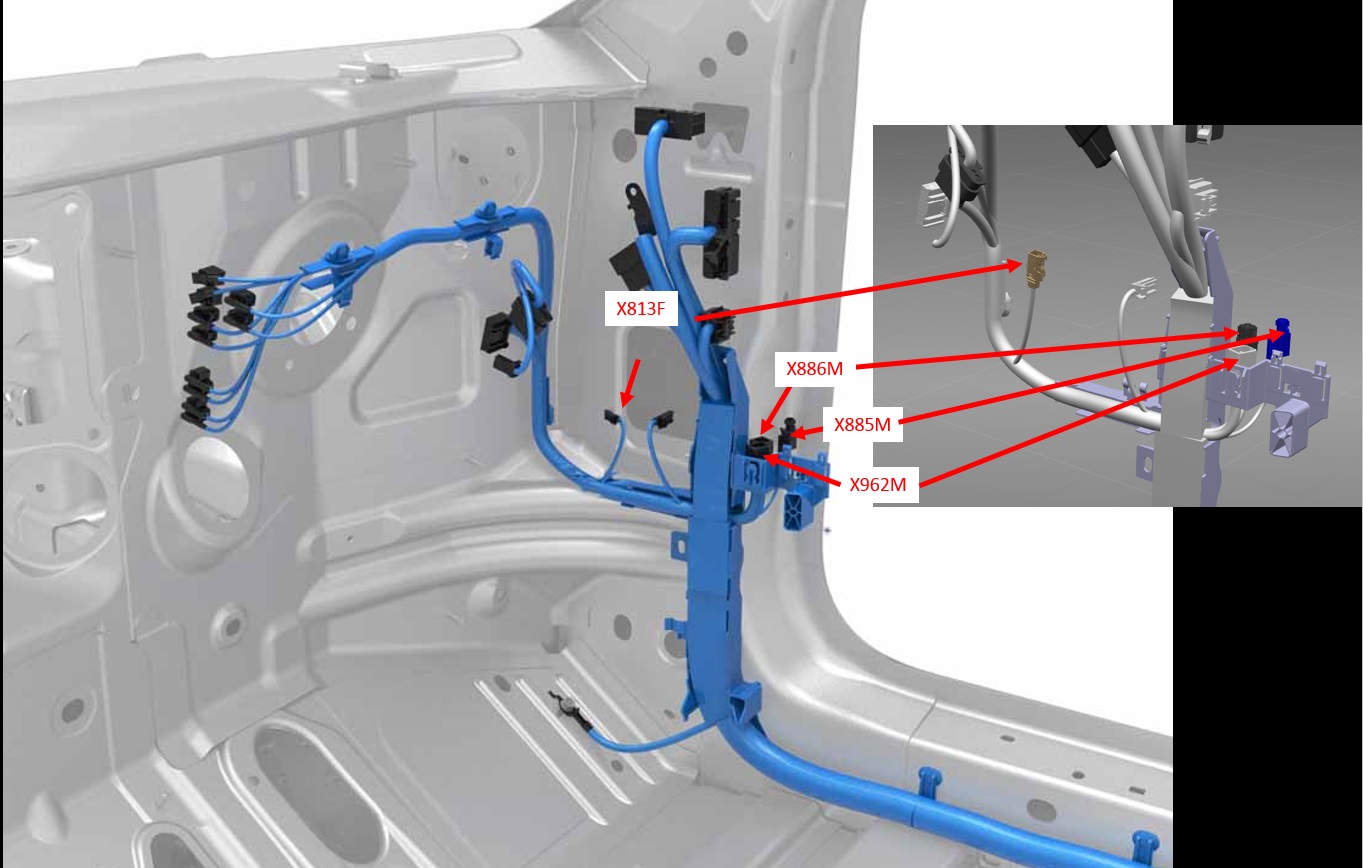 X813F
X886M
X885M
X962M