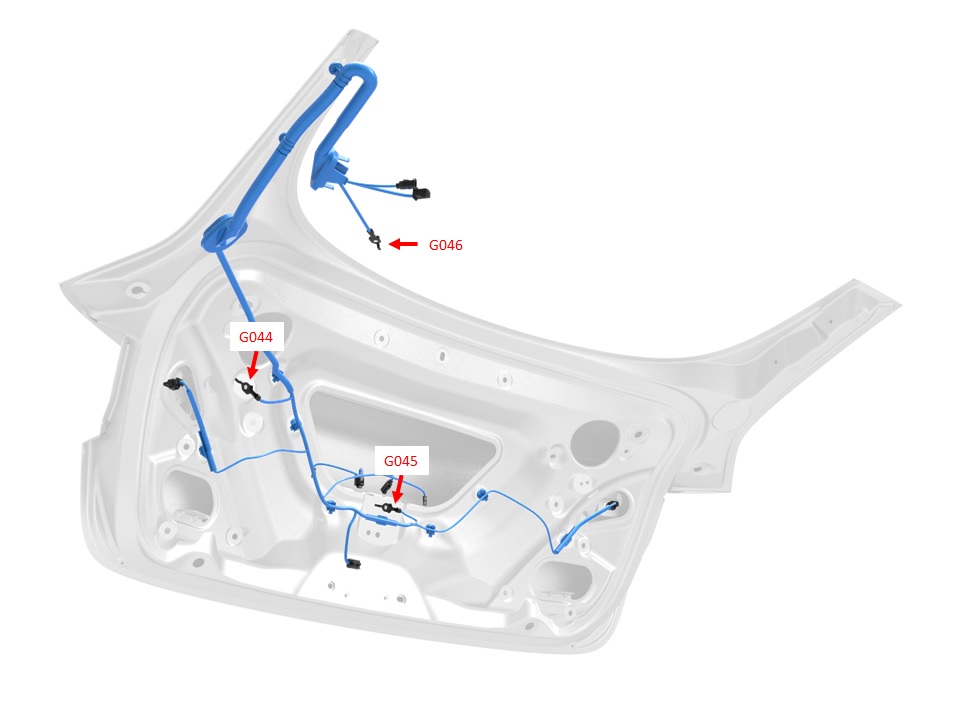 G046

G044

G045