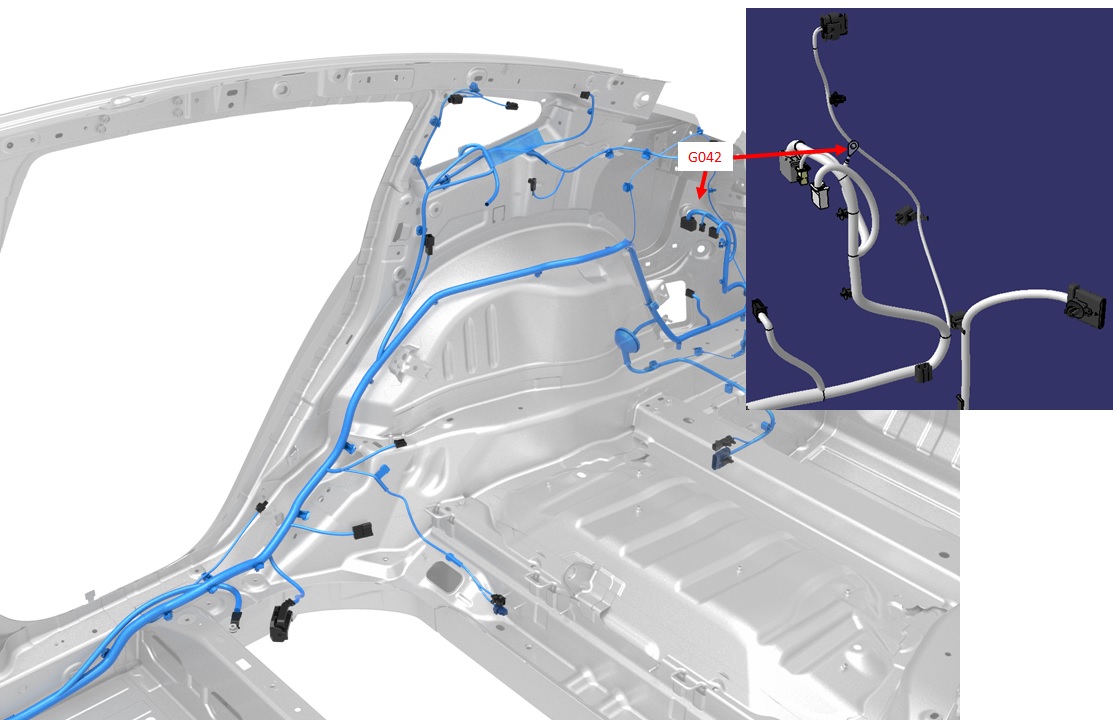 G042